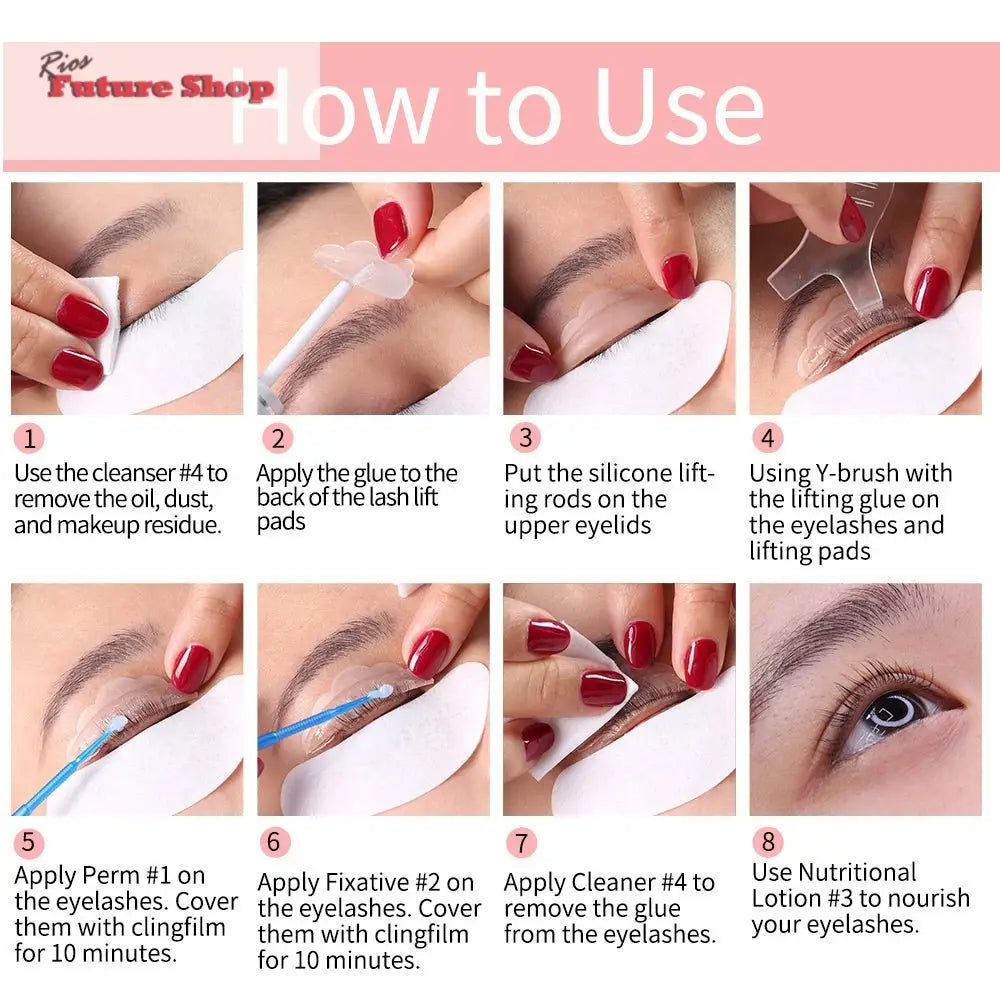 Rios Future Shop

How to Use

1
Use the cleanser #4 to remove the oil, dust, and makeup residue.

2
Apply the glue to the back of the lash lift pads

3
Put the silicone lifting rods on the upper eyelids

4
Using Y-brush with the lifting glue on the eyelashes and lifting pads

5
Apply Perm #1 on the eyelashes. Cover them with clingfilm for 10 minutes.

6
Apply Fixative #2 on the eyelashes. Cover them with clingfilm for 10 minutes.

7
Apply Cleaner #4 to remove the glue from the eyelashes.

8
Use Nutritional Lotion #3 to nourish your eyelashes.