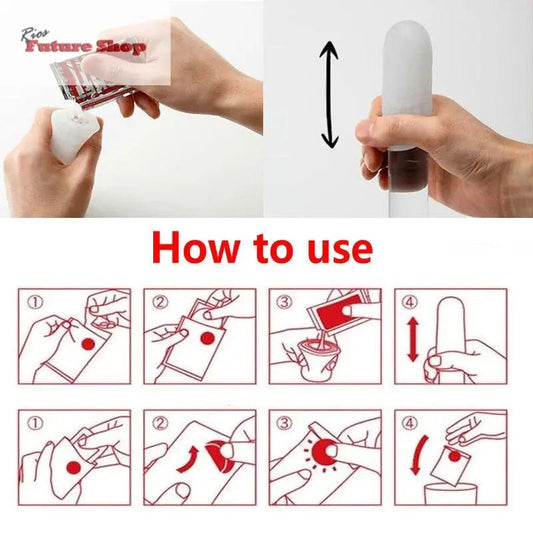 Rios Future Shop

How to use

①

②

③

④

①

②

③

④