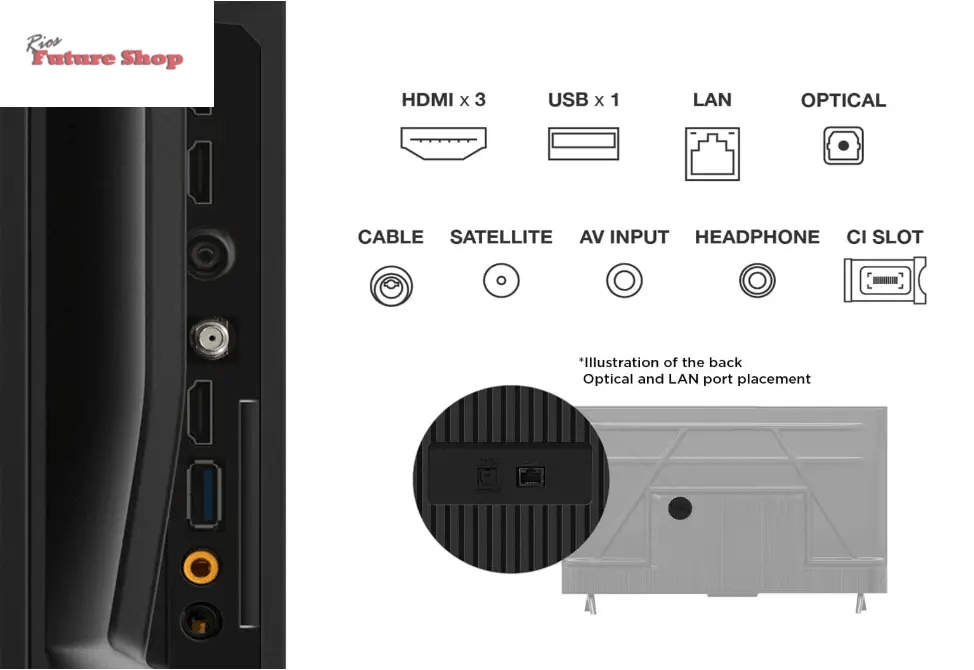 Rios
Future Shop

HDMI x 3
USB x 1
LAN
OPTICAL

CABLE
SATELLITE
AV INPUT
HEADPHONE
CI SLOT

*Illustration of the back
Optical and LAN port placement